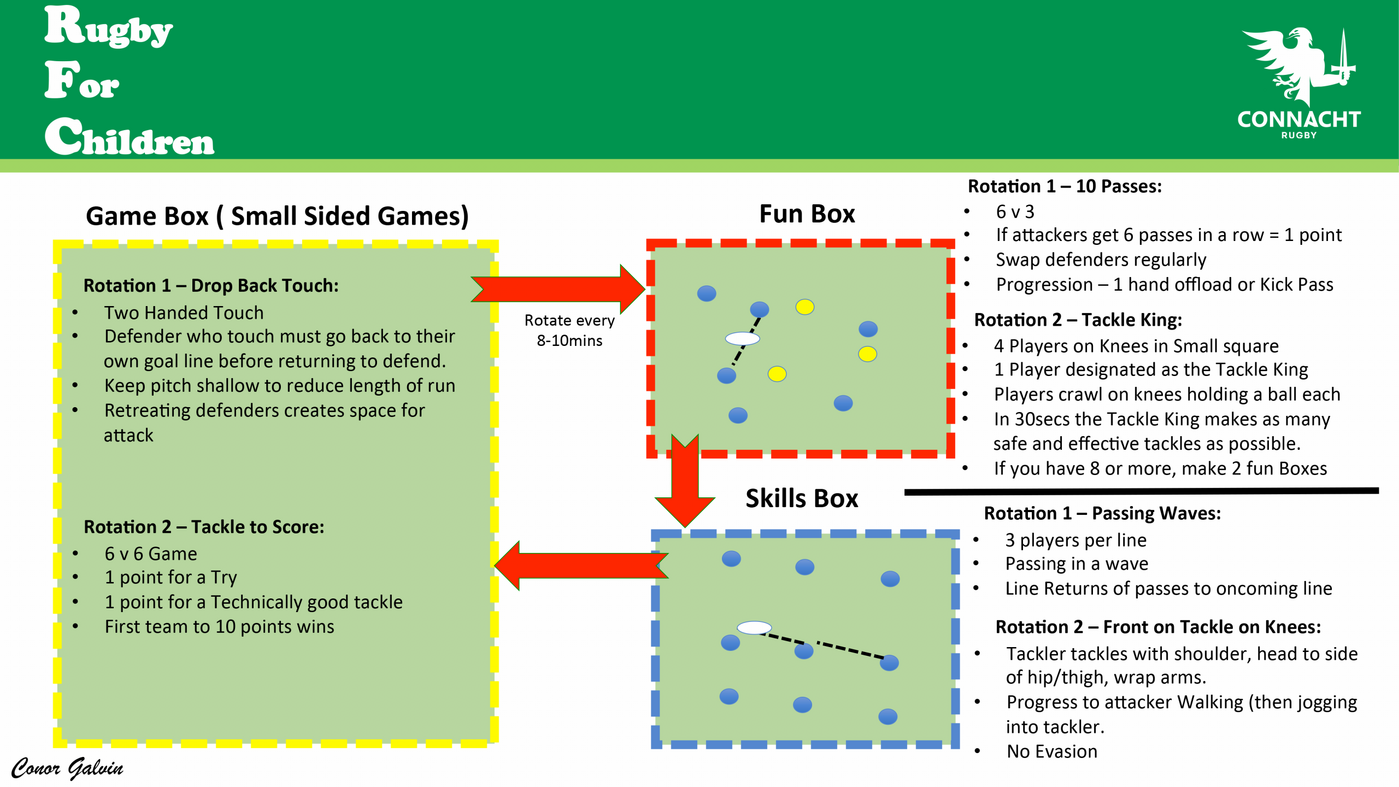 Rugby
For
Children

CONNACHT
RUGBY

Game Box ( Small Sided Games)

Rotation 1 – Drop Back Touch:
• Two Handed Touch
• Defender who touch must go back to their own goal line before returning to defend.
• Keep pitch shallow to reduce length of run
• Retreating defenders creates space for attack

Rotation 2 – Tackle to Score:
• 6 v 6 Game
• 1 point for a Try
• 1 point for a Technically good tackle
• First team to 10 points wins

Rotate every 8-10mins

Fun Box

Rotation 1 – 10 Passes:
• 6 v 3
• If attackers get 6 passes in a row = 1 point
• Swap defenders regularly
• Progression – 1 hand offload or Kick Pass

Rotation 2 – Tackle King:
• 4 Players on Knees in Small square
• 1 Player designated as the Tackle King
• Players crawl on knees holding a ball each
• In 30secs the Tackle King makes as many safe and effective tackles as possible.
• If you have 8 or more, make 2 fun Boxes

Skills Box

Rotation 1 – Passing Waves:
• 3 players per line
• Passing in a wave
• Line Returns of passes to oncoming line

Rotation 2 – Front on Tackle on Knees:
• Tackler tackles with shoulder, head to side of hip/thigh, wrap arms.
• Progress to attacker Walking (then jogging into tackler.
• No Evasion

Conor Galvin